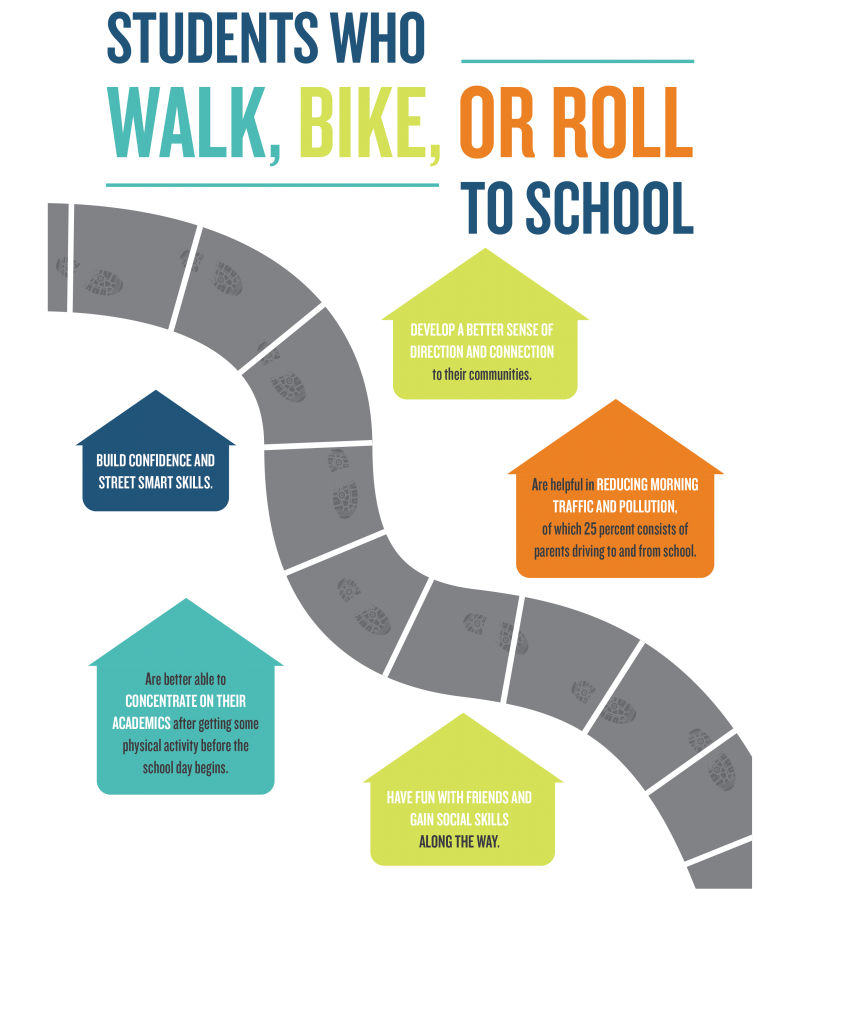 STUDENTS WHO WALK, BIKE, OR ROLL TO SCHOOL

DEVELOP A BETTER SENSE OF DIRECTION AND CONNECTION to their communities.

BUILD CONFIDENCE AND STREET SMART SKILLS.

Are helpful in REDUCING MORNING TRAFFIC AND POLLUTION, of which 25 percent consists of parents driving to and from school.

Are better able to CONCENTRATE ON THEIR ACADEMICS after getting some physical activity before the school day begins.

HAVE FUN WITH FRIENDS AND GAIN SOCIAL SKILLS ALONG THE WAY.