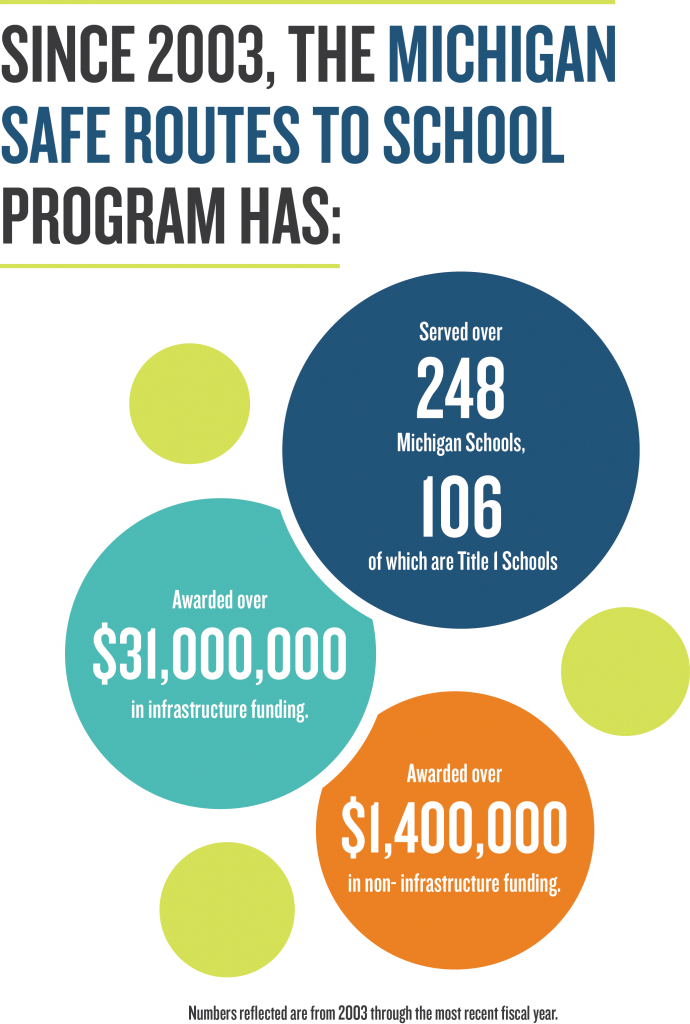 SINCE 2003, THE MICHIGAN SAFE ROUTES TO SCHOOL PROGRAM HAS:

Served over
248
Michigan Schools,
106
of which are Title 1 Schools

Awarded over
$31,000,000
in infrastructure funding.

Awarded over
$1,400,000
in non- infrastructure funding.

Numbers reflected are from 2003 through the most recent fiscal year.